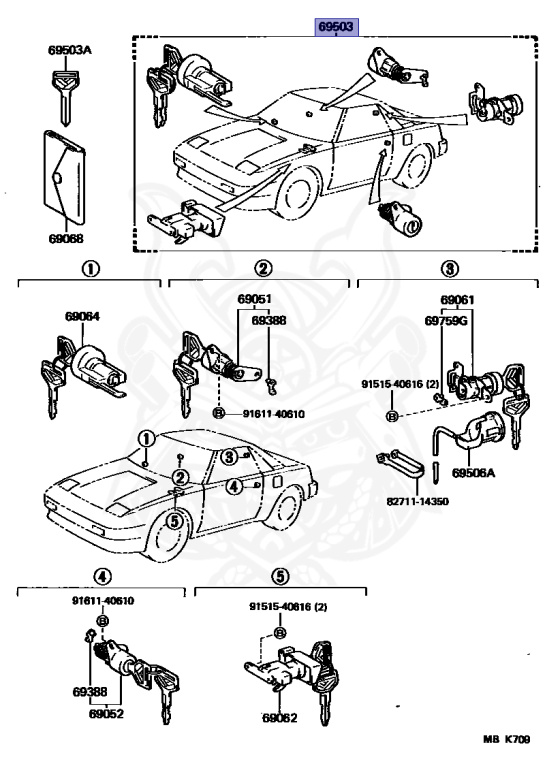 69503

69503A

69068

1

2

3

69064

69051
69388

B 91611-40610

69061
69759G

91515-40616 (2)
B

69506A

82711-14350

1
2
3
4
5

4

5

91611-40610
B

69388
69052

91515-40616 (2)
B

69062

MB K709