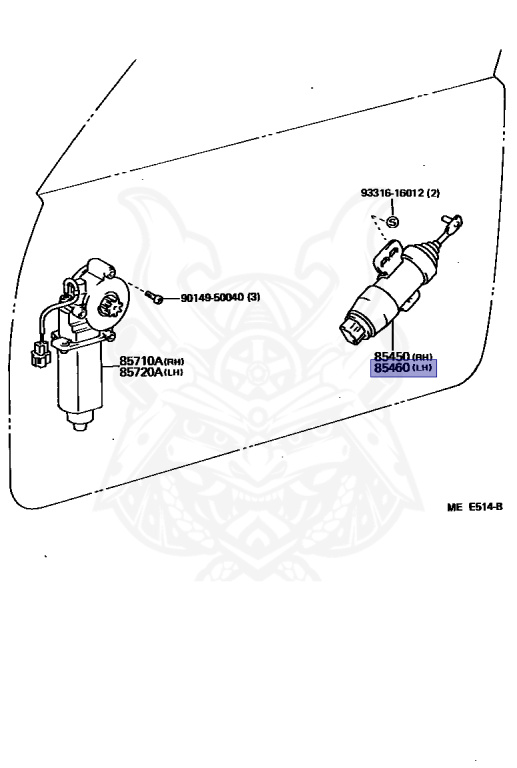 93316-16012 (2)

90149-50040 (3)

85710A(RH)
85720A(LH)

85450(RH)
85460(LH)

ME E514-B