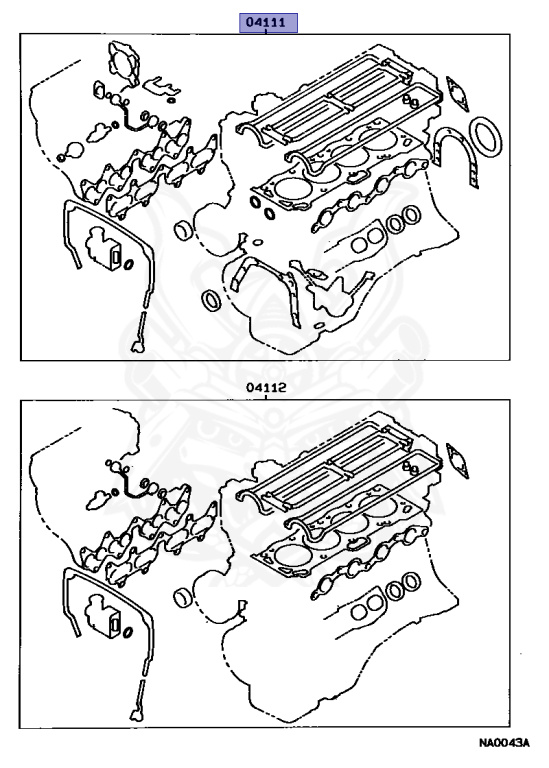 04111

04112

NA0043A