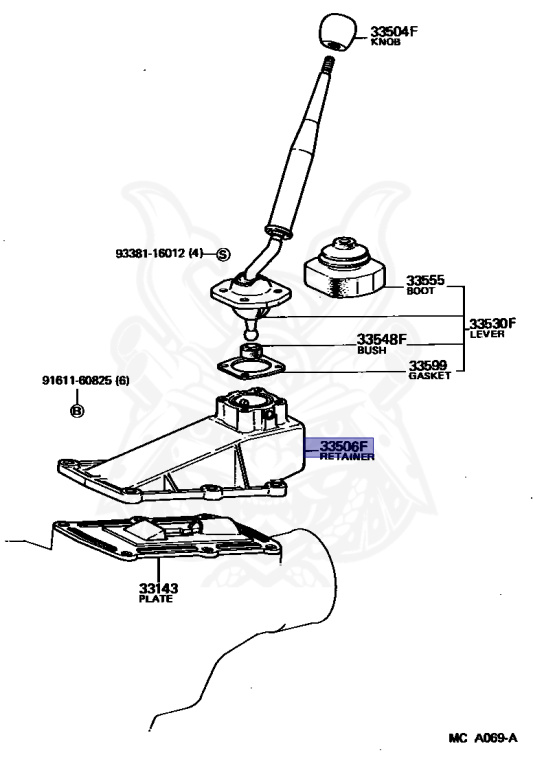 33504F
KNOB

93381-16012 (4) S

33555
BOOT

33530F
LEVER

33548F
BUSH

33599
GASKET

91611-60825 (6)

B

33506F
RETAINER

33143
PLATE

MC A069-A