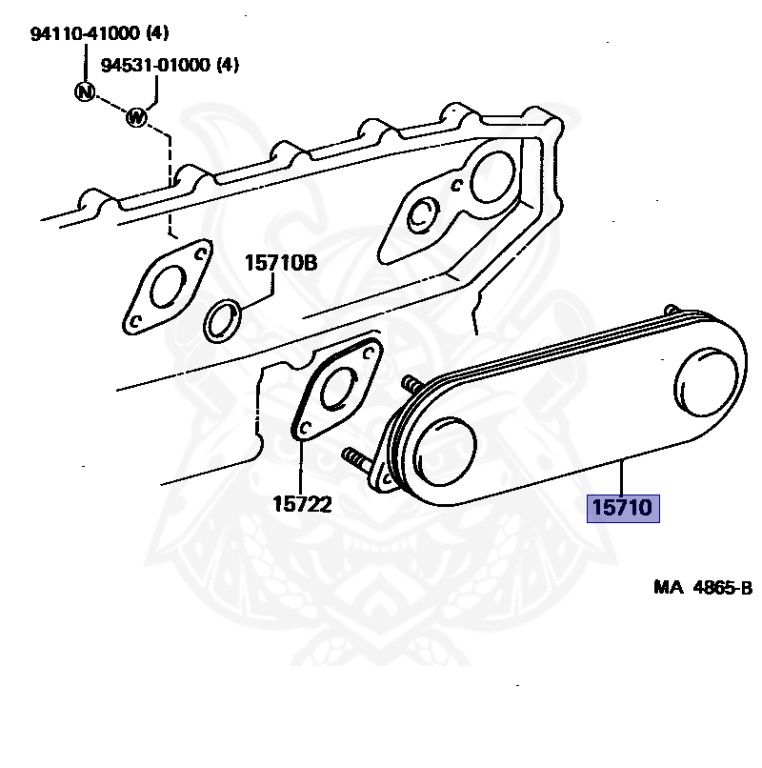 94110-41000 (4)
94531-01000 (4)
N
W
15710B
15722
15710
MA 4865-B