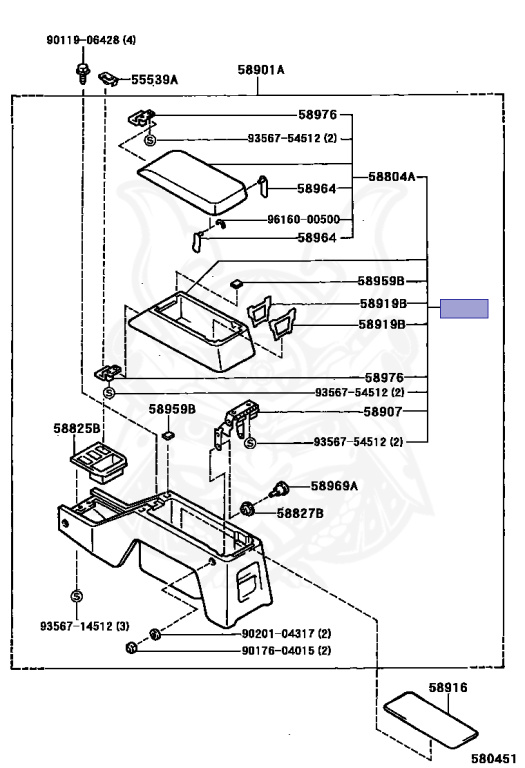 90119-06428 (4)
55539A
58901A
58976
93567-54512 (2)
58964
58804A
96160-00500
58964
58959B
58919B
58919B
58976
93567-54512 (2)
58959B
58907
58825B
93567-54512 (2)
58969A
58827B
93567-14512 (3)
90201-04317 (2)
90176-04015 (2)
58916
580451