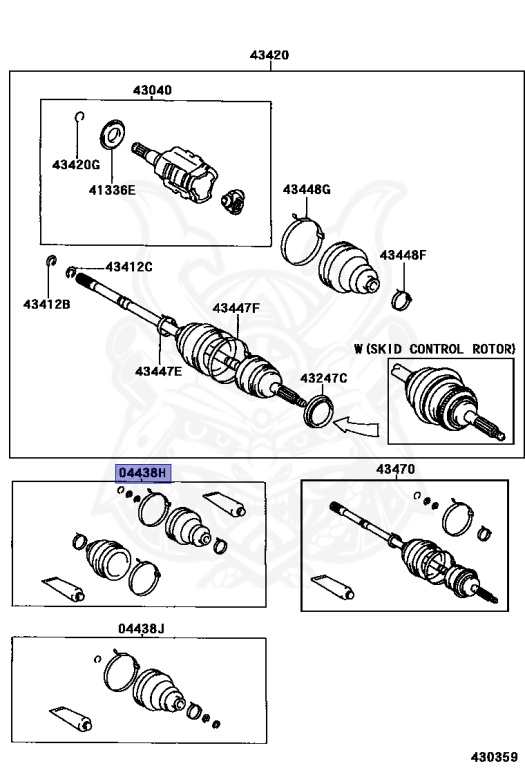 43420

43040

43420G

41336E

43448G

43448F

43412C

43412B

43447F

43447E

W(SKID CONTROL ROTOR)

43247C

04438H

43470

04438J

430359