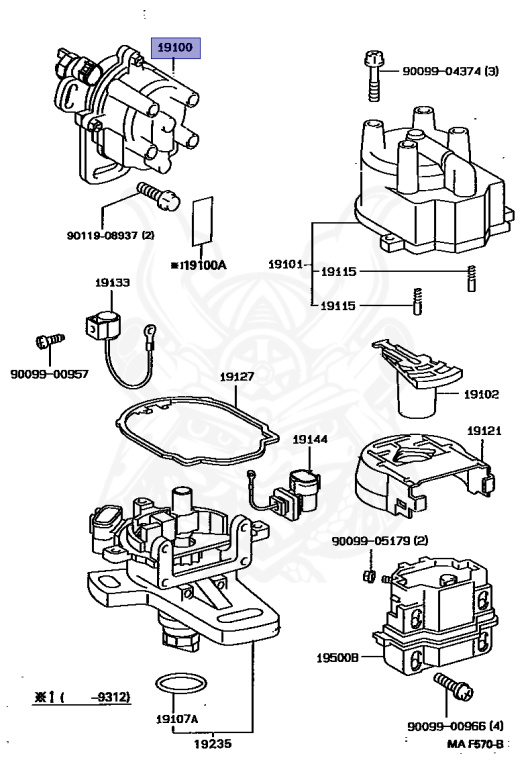 19100

90099-04374 (3)

90119-08937 (2)

※1 19100A

19101

19115

19115

19133

90099-00957

19127

19102

19144

19121

90099-05179 (2)

19500B

※1 ( -9312)

19107A

19235

90099-00966 (4)

MA F570-B