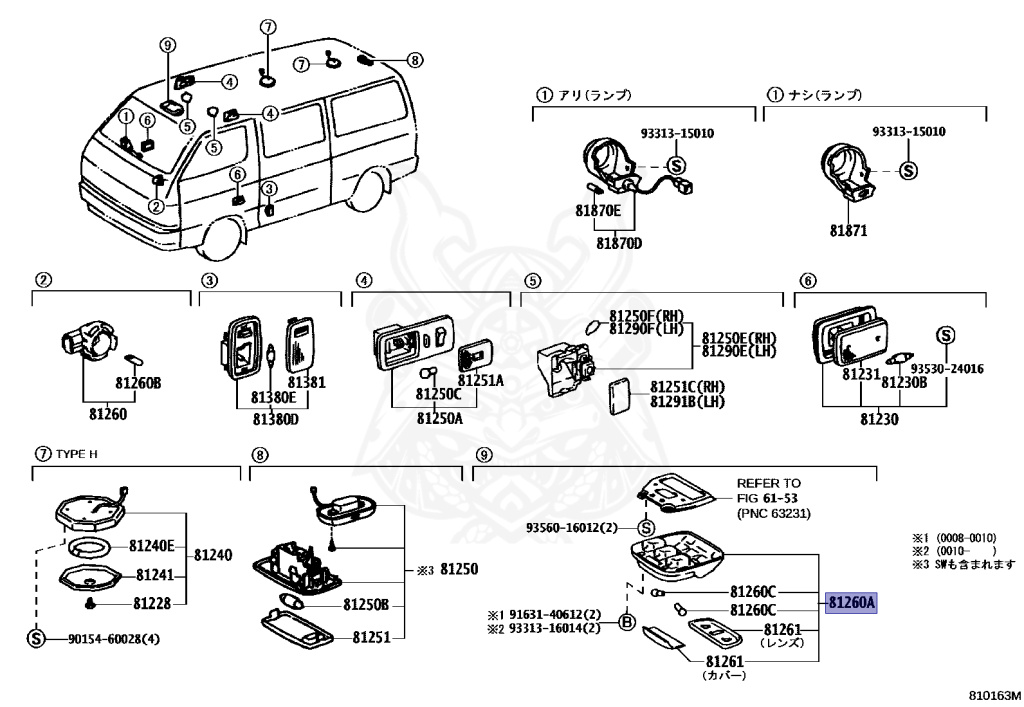 9 7 7 8 4 5 4 1 6 5 2 6 3

① アリ(ランプ)
93313-15010
S
81870E
81870D

① ナシ(ランプ)
93313-15010
S
81871

②
81260B
81260

③
81380E
81381
81380D

④
81250C
81251A
81250A

⑤
81250F(RH)
81290F(LH)
81250E(RH)
81290E(LH)
81251C(RH)
81291B(LH)

⑥
S
93530-24016
81231
81230B
81230

⑦ TYPE H
81240E
81240
81241
81228
S 90154-60028(4)

⑧
※3 81250
81250B
81251

⑨
REFER TO FIG 61-53 (PNC 63231)
93560-16012(2) S
81260C
81260C
81260A
※1 91631-40612(2)
※2 93313-16014(2) B
81261 (レンズ)
81261 (カバー)

※1 (0008-0010)
※2 (0010- )
※3 SWも含まれます

810163M