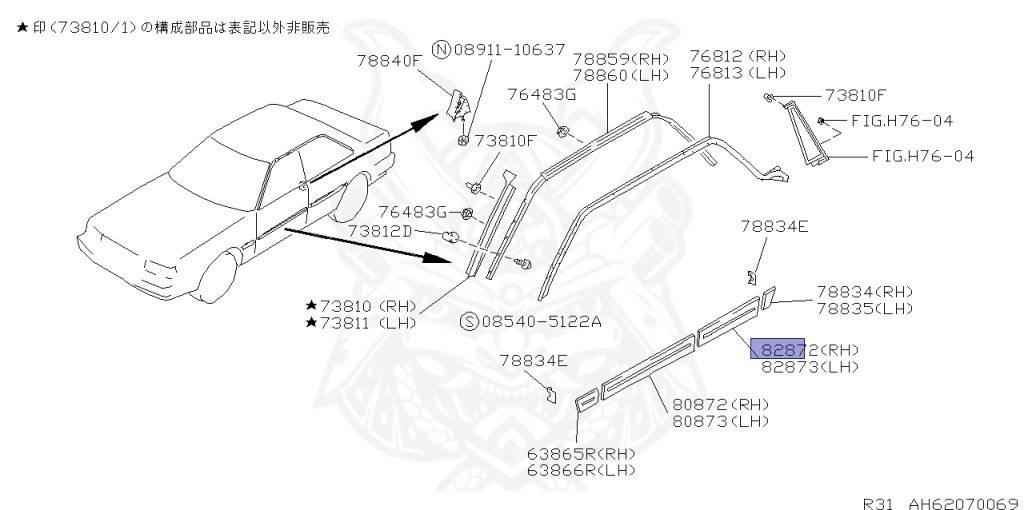 ★印(73810/1)の構成部品は表記以外非販売

78840F
Ⓝ08911-10637
78859(RH)
78860(LH)
76812 (RH)
76813 (LH)
76483G
73810F
73810F
FIG.H76-04
FIG.H76-04
76483G
73812D
78834E
★73810 (RH)
★73811 (LH)
Ⓢ08540-5122A
78834(RH)
78835(LH)
82872(RH)
82873(LH)
78834E
80872(RH)
80873(LH)
63865R(RH)
63866R(LH)

R31 AH62070069