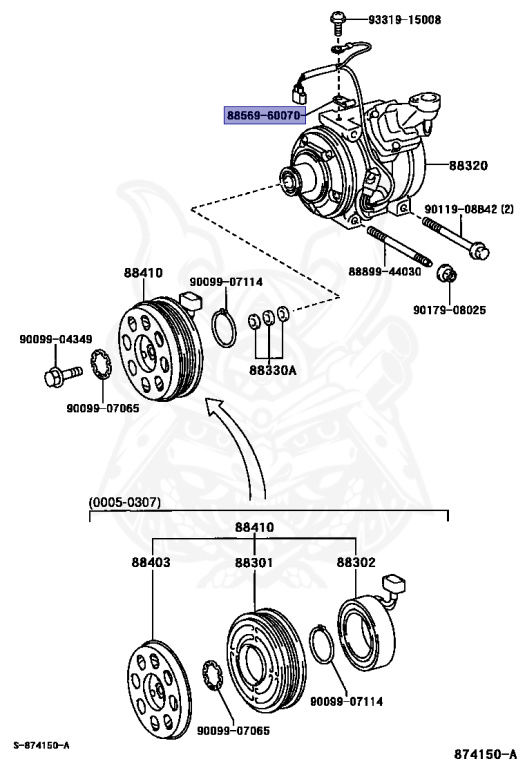 93319-15008
88569-60070
88320
90119-08B42 (2)
88899-44030
90179-08025
88410
90099-07114
90099-04349
88330A
90099-07065
(0005-0307)
88410
88403
88301
88302
90099-07114
90099-07065
S-874150-A
874150-A