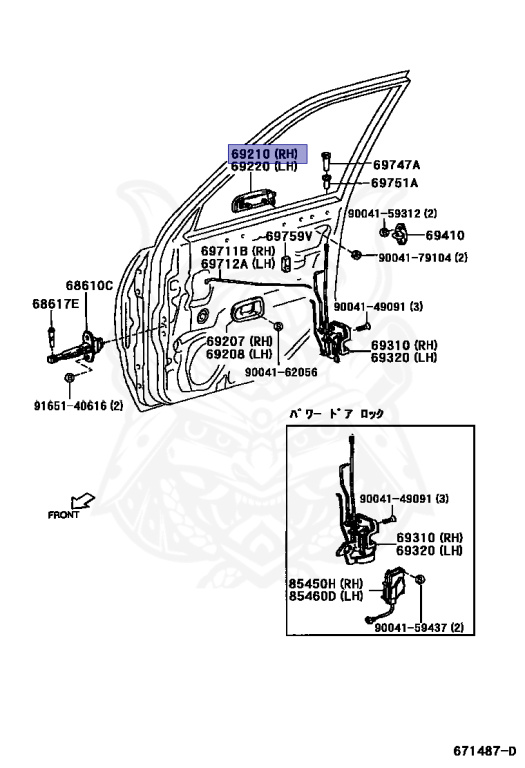 69210 (RH)
69220 (LH)

69747A
69751A
90041-59312 (2)
69410
69759V
90041-79104 (2)
69711B (RH)
69712A (LH)
68610C
68617E
90041-49091 (3)
69207 (RH)
69208 (LH)
69310 (RH)
69320 (LH)
90041-62056
91651-40616 (2)

パワー ドア ロック

90041-49091 (3)
69310 (RH)
69320 (LH)
85450H (RH)
85460D (LH)
90041-59437 (2)

FRONT

671487-D