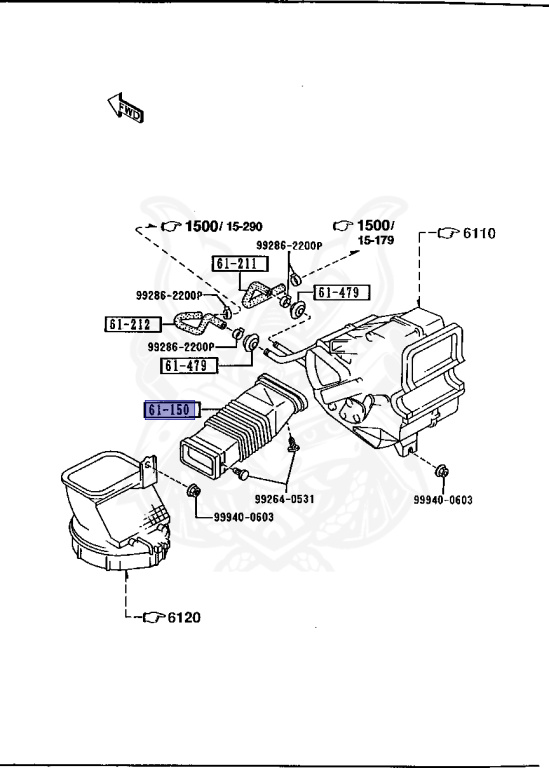 FWD

1500/ 15-290

1500/ 15-179

6110

99286-2200P

61-211

61-479

99286-2200P

61-212

99286-2200P

61-479

61-150

99264-0531

99940-0603

99940-0603

6120