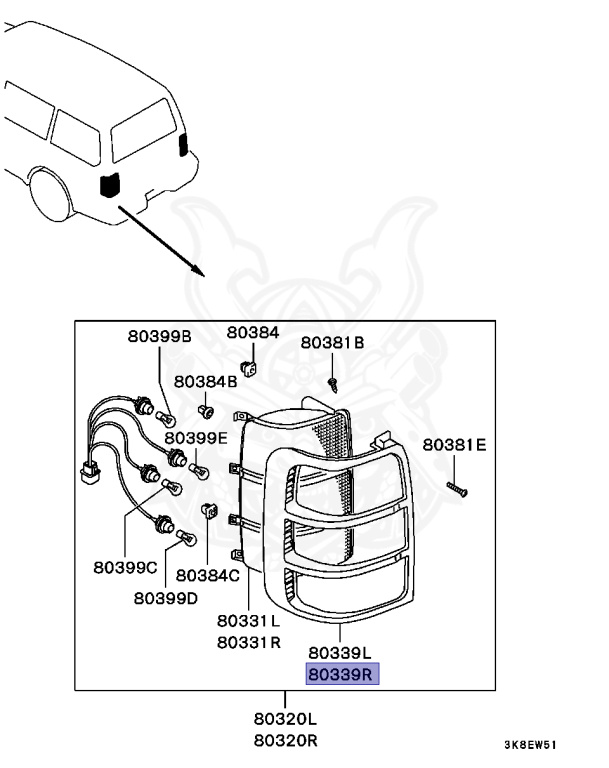 80399B
80384
80381B
80384B
80399E
80381E
80399C
80384C
80399D
80331L
80331R
80339L
80339R
80320L
80320R
3K8EW51