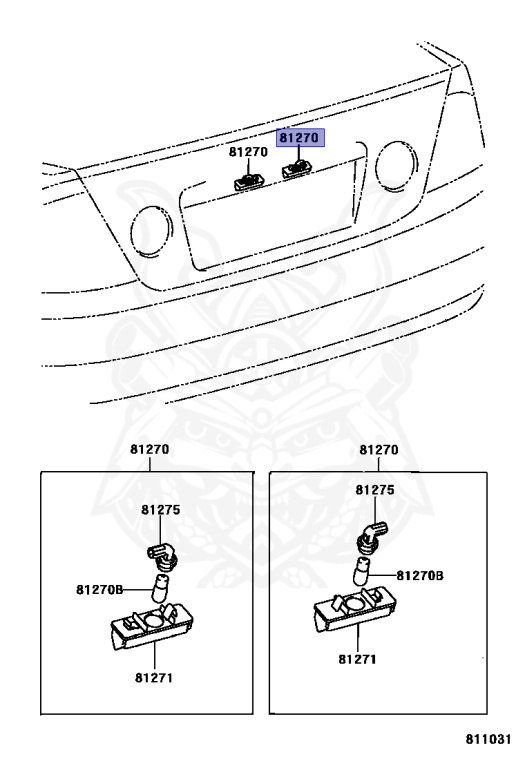 81270
81270

81270
81275
81270B
81271

81270
81275
81270B
81271

811031