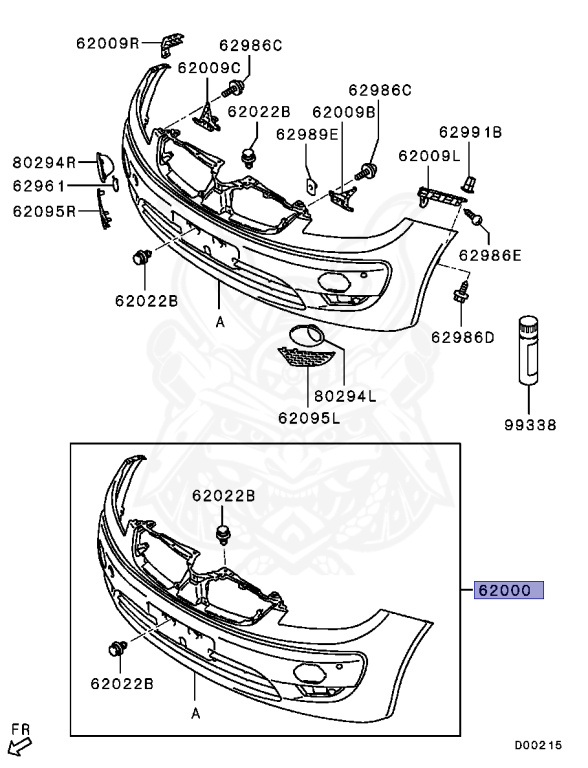 62009R
62986C
62009C
62022B
62986C
62009B
62989E
62991B
62009L
80294R
62961
62095R
62986E
62022B
A
62986D
80294L
62095L
99338
62022B
62000
62022B
A
FR
D00215