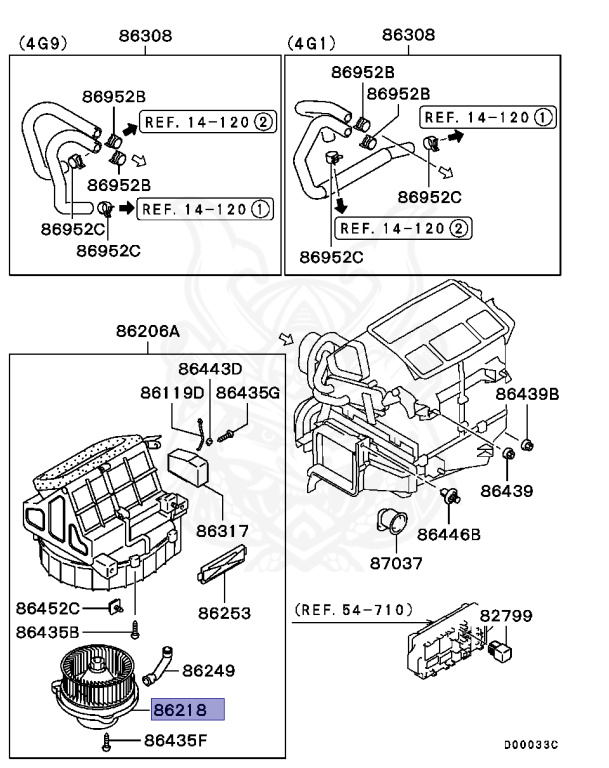 (4G9)
86308
86952B
REF. 14-120 ②
86952B
86952C
REF. 14-120 ①
86952C

(4G1)
86308
86952B
86952B
REF. 14-120 ①
86952C
REF. 14-120 ②
86952C

86206A
86443D
86119D
86435G
86317
86253
86452C
86435B
86249
86218
86435F

86439B
86439
86446B
87037

(REF. 54-710)
82799

D00033C