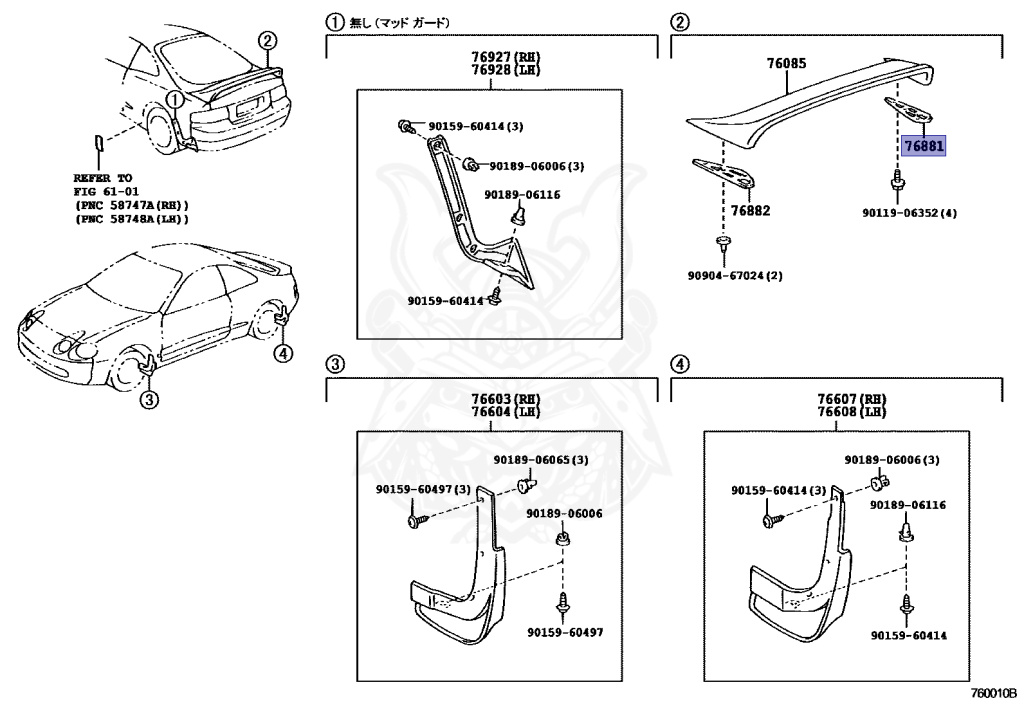 2
1
REFER TO
FIG 61-01
(PNC 58747A(RH))
(PNC 58748A(LH))
4
3

1 無し (マッド ガード)

76927(RH)
76928(LH)

90159-60414(3)
90189-06006(3)
90189-06116
90159-60414

2

76085
76881
76882
90119-06352(4)
90904-67024(2)

3

76603(RH)
76604(LH)

90189-06065(3)
90159-60497(3)
90189-06006
90159-60497

4

76607(RH)
76608(LH)

90189-06006(3)
90159-60414(3)
90189-06116
90159-60414

760010B