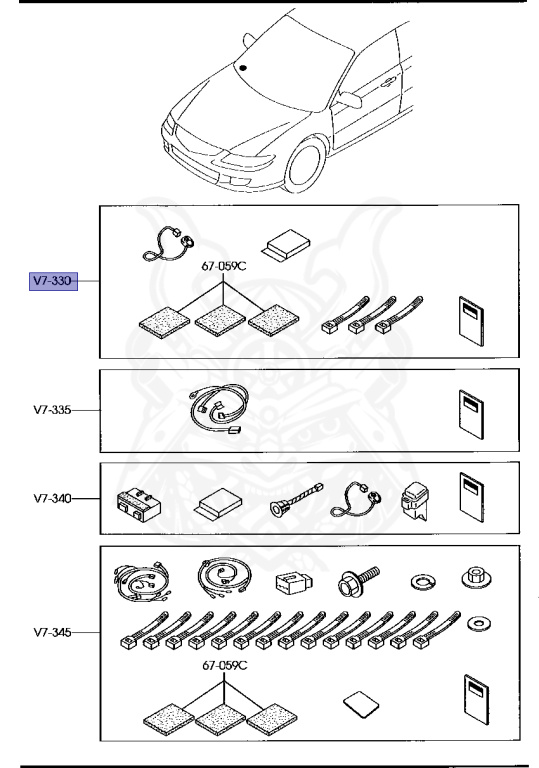 V7-330

67-059C

V7-335

V7-340

V7-345

67-059C