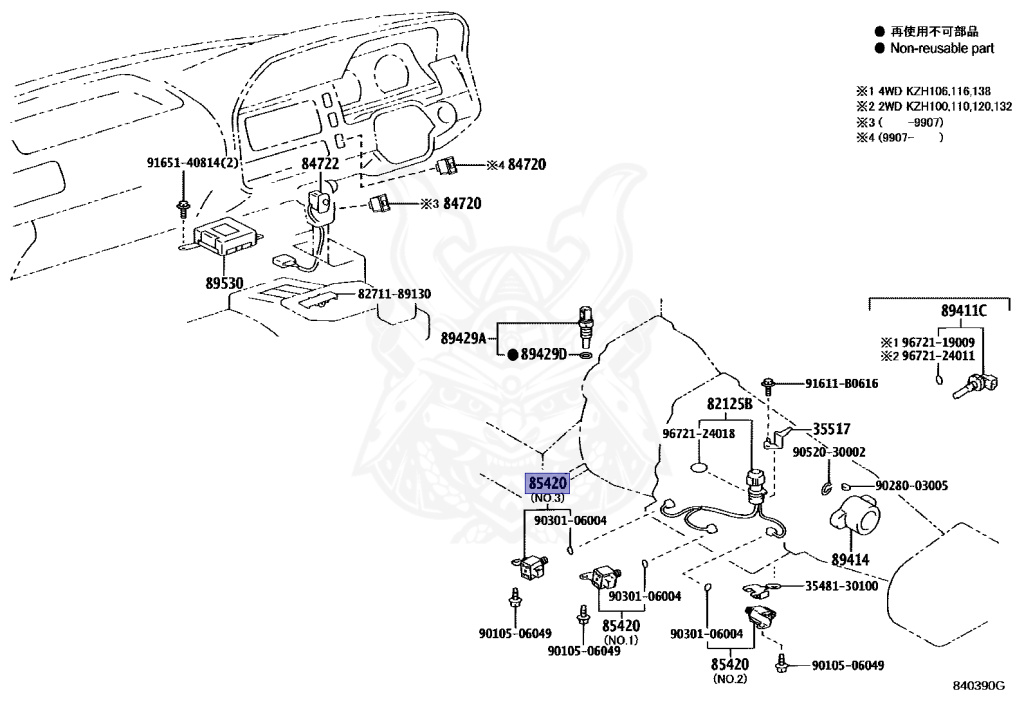 ● 再使用不可部品
● Non-reusable part

※1 4WD KZH106,116,138
※2 2WD KZH100,110,120,132
※3 (  -9907)
※4 (9907-  )

91651-40814(2)
84722
※4 84720
※3 84720
89530
82711-89130
89429A
● 89429D
89411C
※1 96721-19009
※2 96721-24011
91611-B0616
82125B
96721-24018
35517
90520-30002
90280-03005
85420
(NO.3)
90301-06004
89414
35481-30100
90301-06004
85420
(NO.1)
90105-06049
90105-06049
90301-06004
85420
(NO.2)
90105-06049
840390G