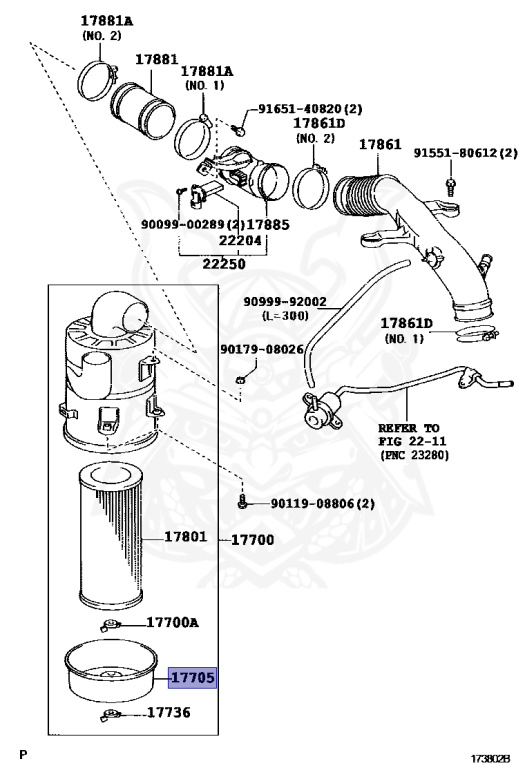 17881A
(NO. 2)
17881
17881A
(NO. 1)
91651-40820(2)
17861D
(NO. 2)
17861
91551-80612(2)
90099-00289(2)
17885
22204
22250
90999-92002
(L=300)
17861D
(NO. 1)
90179-08026
REFER TO
FIG 22-11
(PNC 23280)
90119-08806(2)
17801
17700
17700A
17705
17736
P
173802B