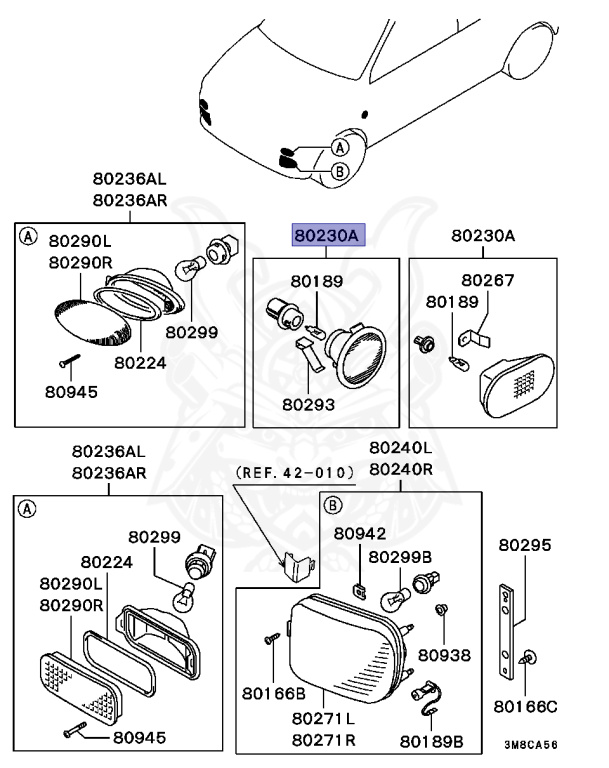 A
B

80236AL
80236AR

A
80290L
80290R
80299
80224
80945

80230A
80189
80293

80230A
80267
80189

80236AL
80236AR

A
80299
80224
80290L
80290R
80945

(REF. 42-010)

80240L
80240R

B
80942
80299B
80938
80166B
80271L
80271R
80189B

80295
80166C

3M8CA56