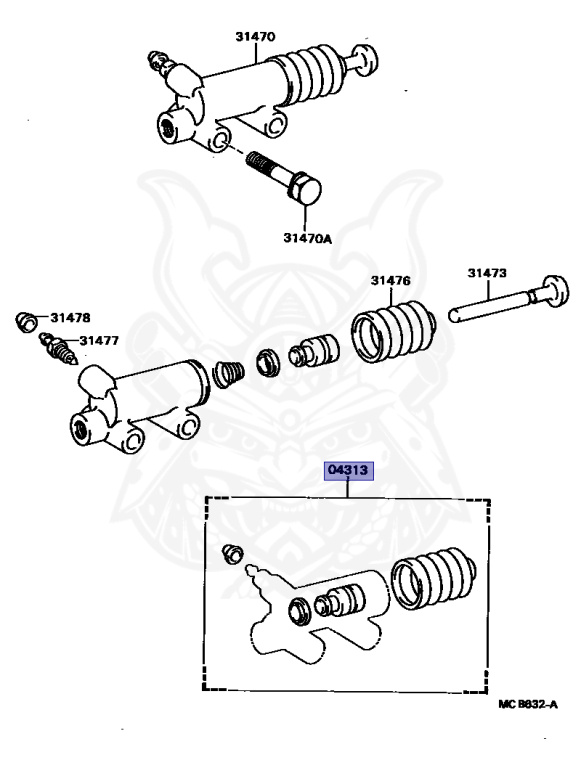 31470

31470A

31476

31473

31478

31477

04313

MC B832-A