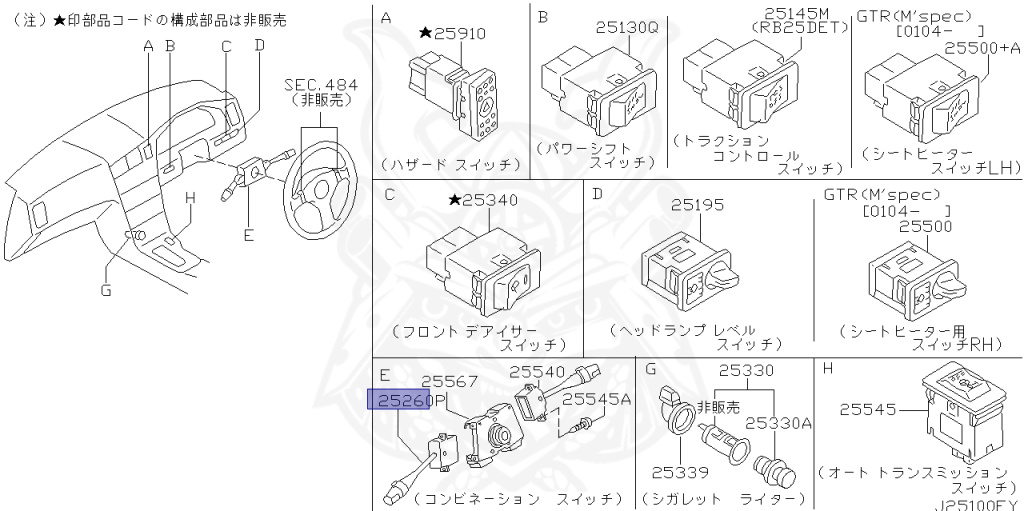 （注）★印部品コードの構成部品は非販売

A B C D

SEC.484
（非販売）

H

E

G

A
★25910
（ハザード スイッチ）

B
25130Q
（パワーシフト スイッチ）

25145M
(RB25DET)
（トラクション コントロール スイッチ）

GTR(M'spec)
[0104- ]
25500+A
（シートヒーター スイッチLH）

C
★25340
（フロント デアイサー スイッチ）

D
25195
（ヘッドランプ レベル スイッチ）

GTR(M'spec)
[0104- ]
25500
（シートヒーター用 スイッチRH）

E
25567
25540
25260P
25545A
（コンビネーション スイッチ）

G
25330
非販売
25330A
25339
（シガレット ライター）

H
25545
（オート トランスミッション スイッチ）
J25100FY