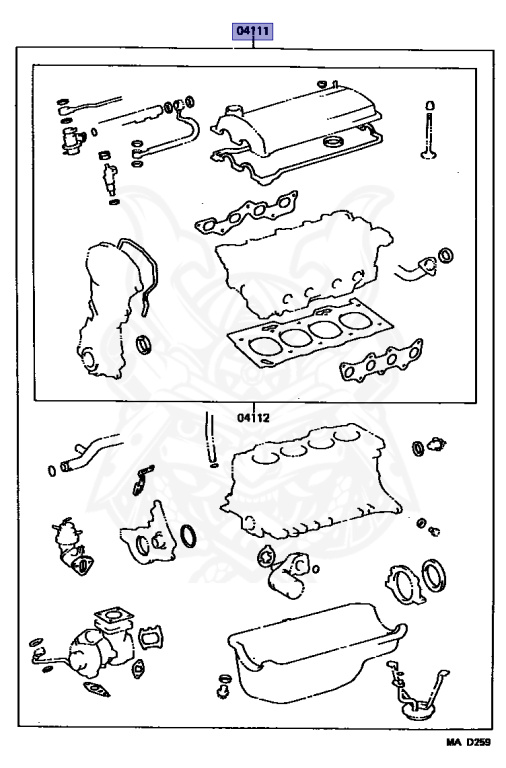 04111

04112

MA D259