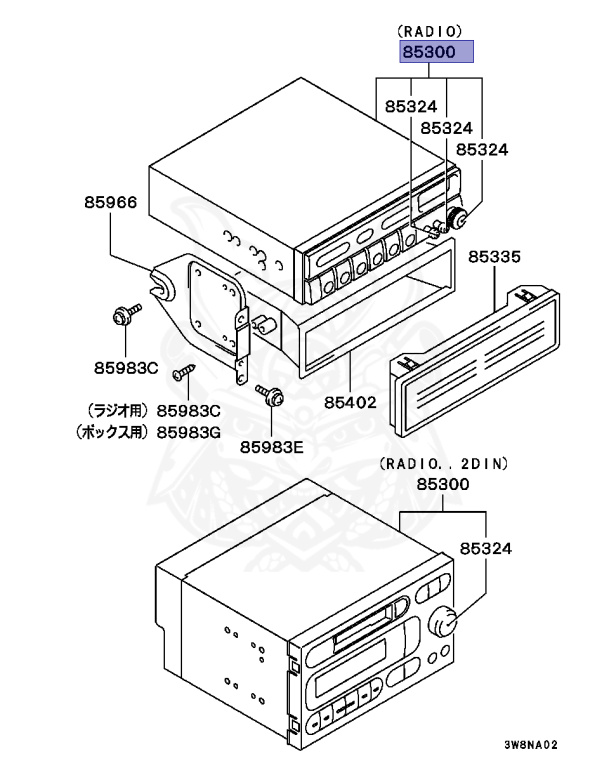 (RADIO)
85300
85324
85324
85324
85966
85335
85983C
(ラジオ用) 85983C
(ボックス用) 85983G
85983E
85402
(RADIO..2DIN)
85300
85324
3W8NA02