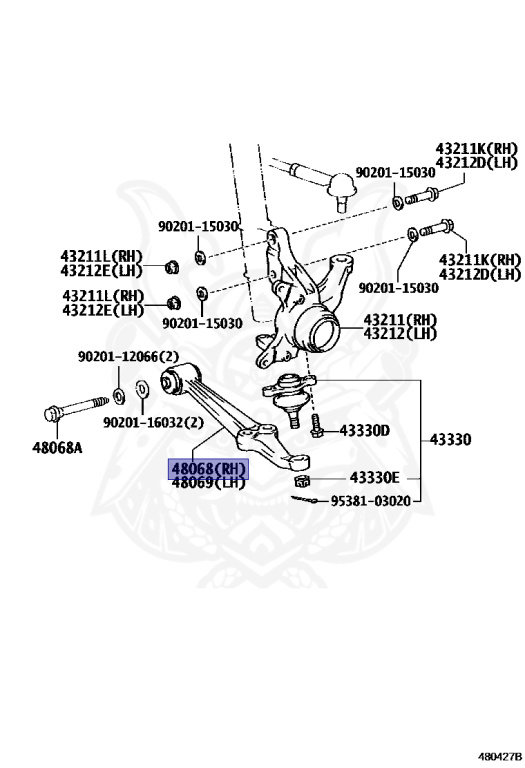 43211K(RH)
43212D(LH)

90201-15030

90201-15030

43211L(RH)
43212E(LH)

43211K(RH)
43212D(LH)

90201-15030

43211L(RH)
43212E(LH)

90201-15030

43211(RH)
43212(LH)

90201-12066(2)

90201-16032(2)

48068A

43330D

43330

48068(RH)
48069(LH)

43330E

95381-03020

480427B