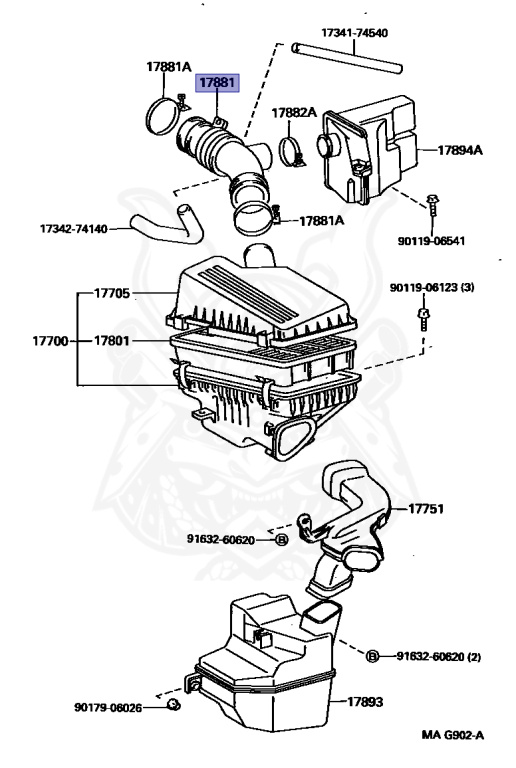 17341-74540
17881A
17881
17882A
17894A
17342-74140
17881A
90119-06541
90119-06123 (3)
17705
17700
17801
17751
91632-60620
B
B
91632-60620 (2)
90179-06026
17893
MA G902-A