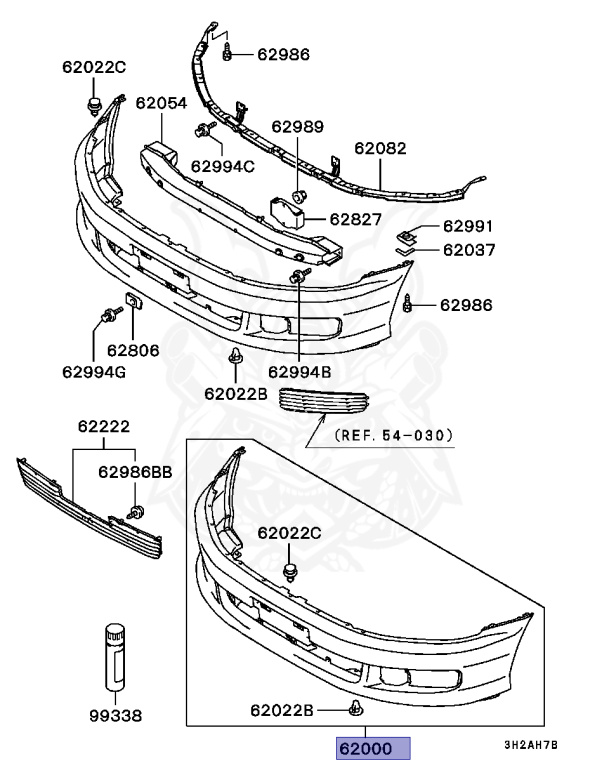 62022C
62986
62054
62989
62082
62994C
62827
62991
62037
62986
62806
62994G
62994B
62022B
(REF. 54-030)
62222
62986BB
62022C
99338
62022B
62000
3H2AH7B