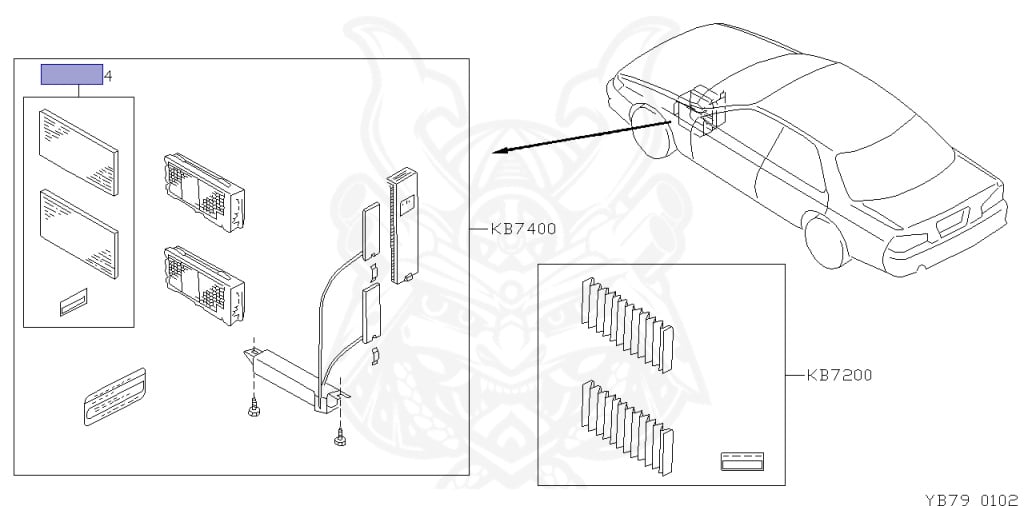 4

KB7400

KB7200

YB79 0102