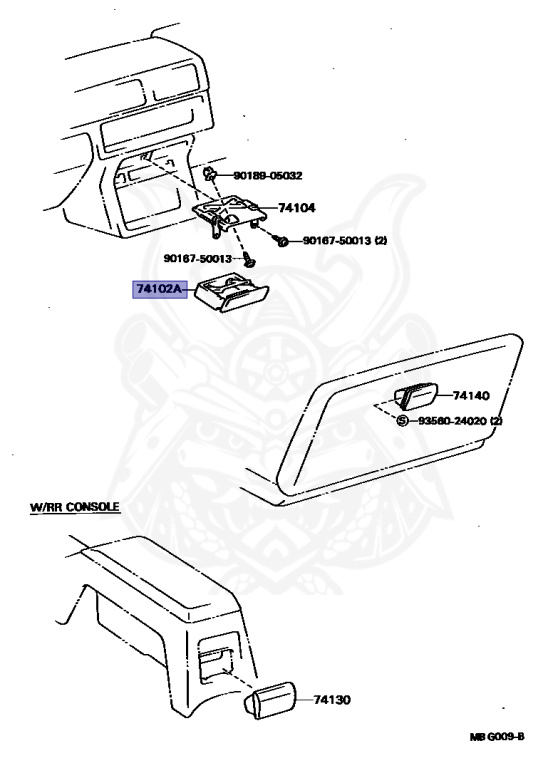 90189-05032
74104
90167-50013 (2)
90167-50013
74102A
74140
S 93560-24020 (2)
W/RR CONSOLE
74130
MB G009-B