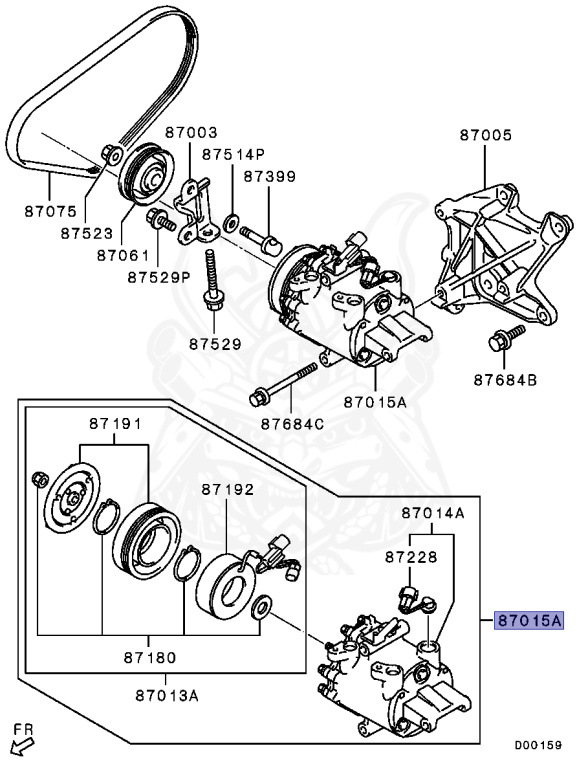 87003
87005
87514P
87399
87075
87523
87061
87529P
87529
87684B
87684C
87015A
87191
87192
87014A
87228
87015A
87180
87013A
FR
D00159