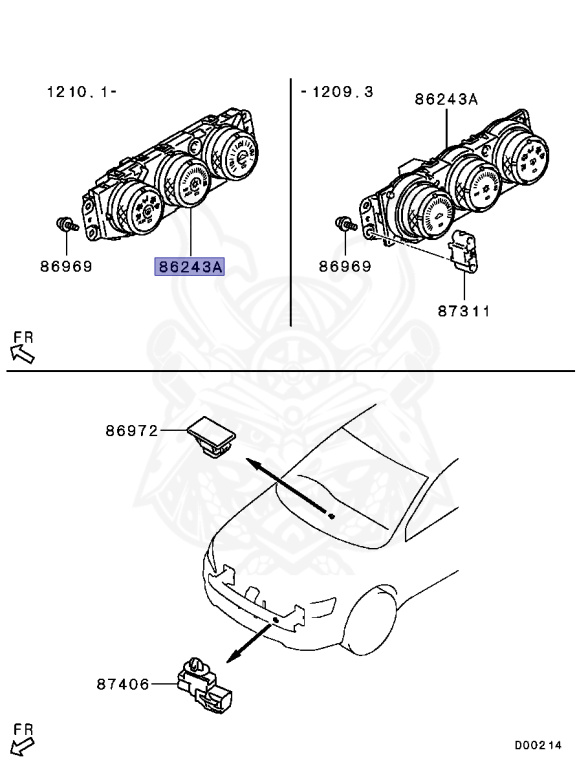 1210.1-

86969

86243A

-1209.3

86243A

86969

87311

FR

86972

87406

FR

D00214