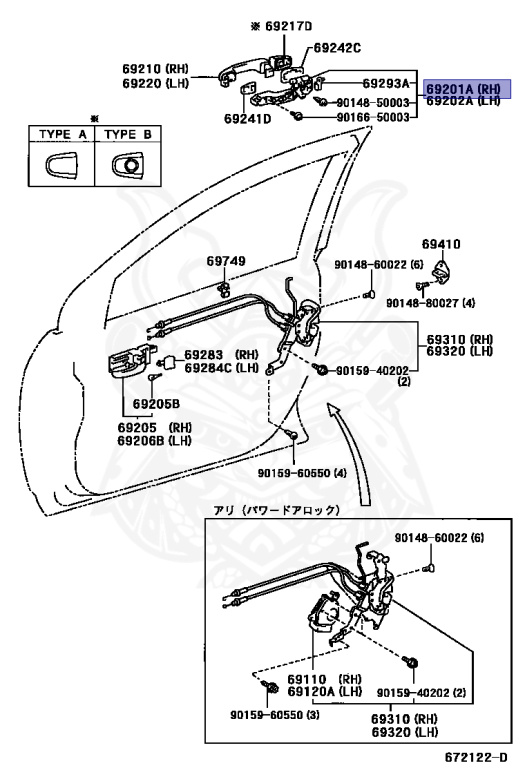 ※ 69217D
69242C
69210 (RH)
69220 (LH)
69293A
69201A (RH)
69202A (LH)
90148-50003
69241D
90166-50003

※
| TYPE A | TYPE B |
|---|---|
| | |

69410
69749
90148-60022 (6)
90148-80027 (4)
69310 (RH)
69320 (LH)
69283 (RH)
69284C (LH)
90159-40202
(2)
69205B
69205 (RH)
69206B (LH)
90159-60550 (4)

アリ (パワードアロック)
90148-60022 (6)
69110 (RH)
69120A (LH)
90159-40202 (2)
90159-60550 (3)
69310 (RH)
69320 (LH)

672122-D