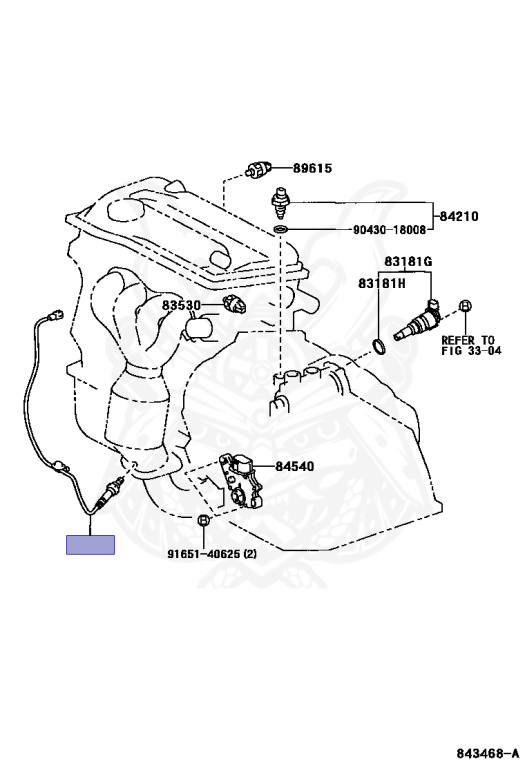 89615
84210
90430-18008
83181G
83181H
83530
REFER TO
FIG 33-04
84540
91651-40625 (2)
843468-A