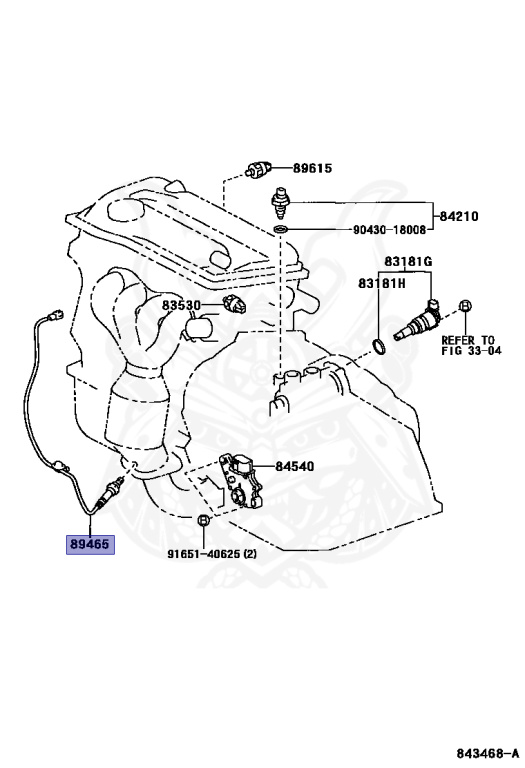 89615
84210
90430-18008
83181G
83181H
83530
REFER TO
FIG 33-04
84540
89465
91651-40625 (2)
843468-A