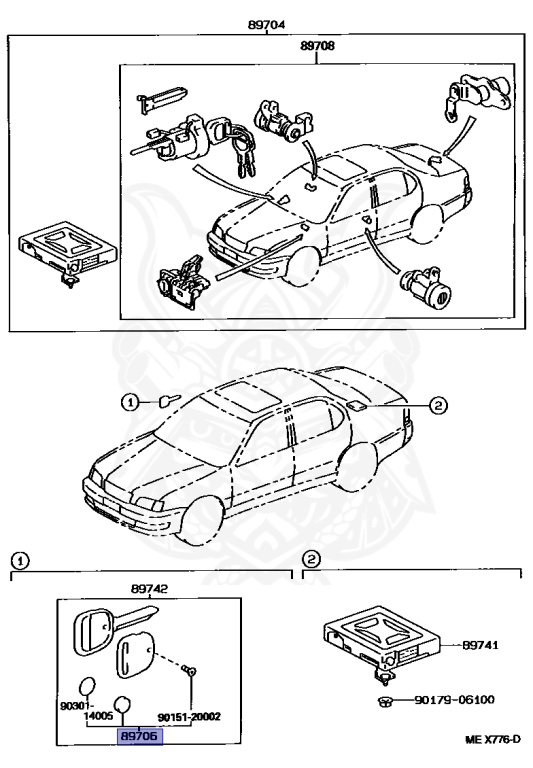 89704
89708
1
2
1
2
89742
90301-14005
90151-20002
89706
89741
90179-06100
ME X776-D