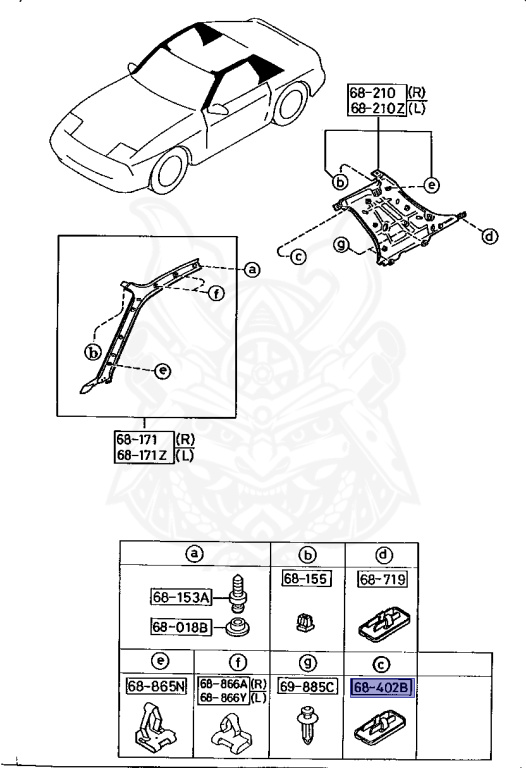 68-210 (R)
68-210Z (L)

b
e
d
c
g

a
f
b
e

68-171 (R)
68-171Z (L)

| a | b | d |
|---|---|---|
| 68-153A 68-018B | 68-155 | 68-719 |

| e | f | g | c |
|---|---|---|---|
| 68-865N | 68-866A (R) 68-866Y (L) | 69-885C | 68-402B |