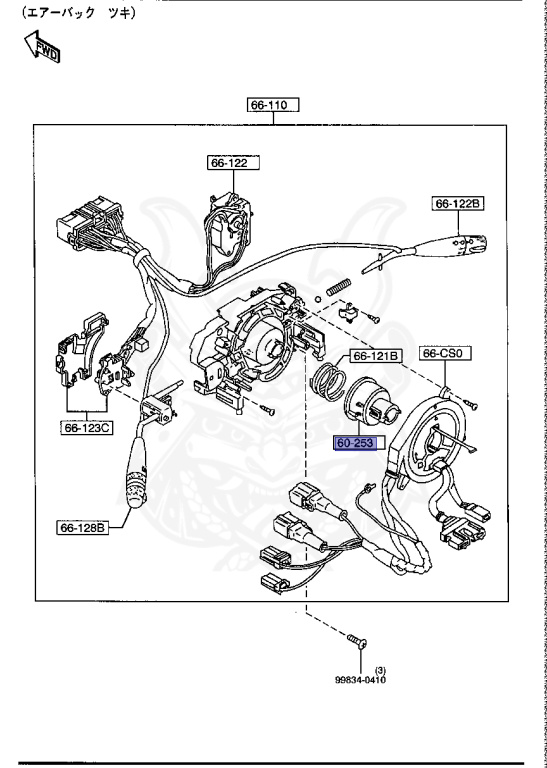 (エアーバック ツキ)

FWD

66-110

66-122

66-122B

66-121B

66-CS0

66-123C

60-253

66-128B

(3)
99834-0410