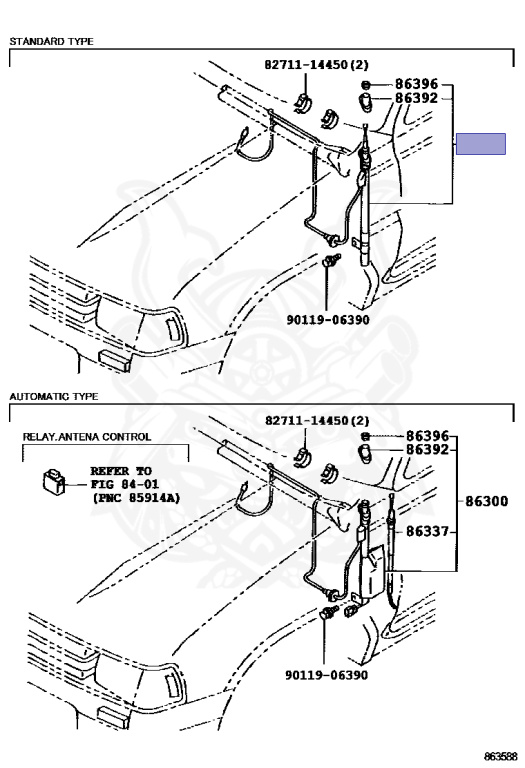 STANDARD TYPE

82711-14450(2)

86396

86392

90119-06390

AUTOMATIC TYPE

RELAY.ANTENA CONTROL

REFER TO FIG 84-01 (PNC 85914A)

82711-14450(2)

86396

86392

86300

86337

90119-06390

863588