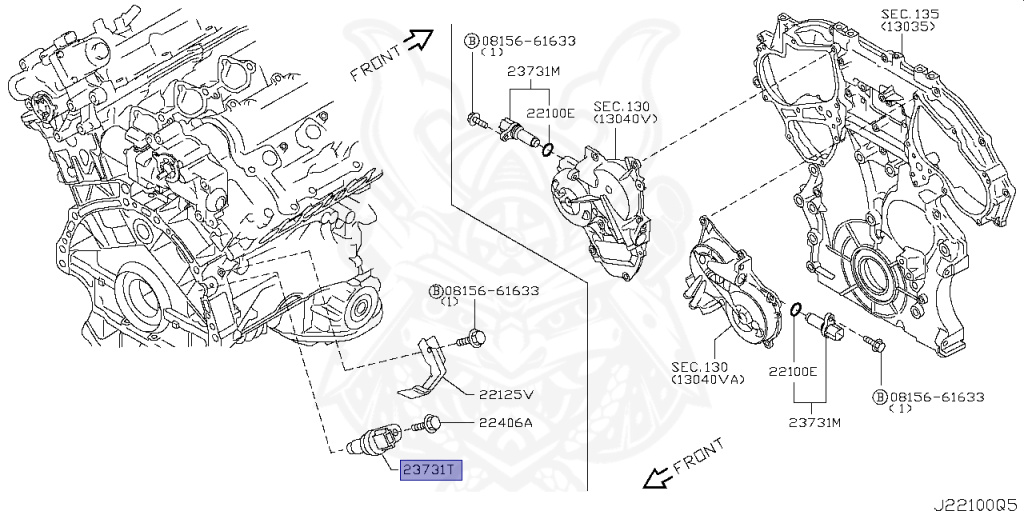 FRONT

Ⓑ08156-61633
(1)

23731M

22100E

SEC.130
(13040V)

SEC.135
(13035)

Ⓑ08156-61633
(1)

22125V

22406A

23731T

SEC.130
(13040VA)

22100E

23731M

Ⓑ08156-61633
(1)

FRONT

J22100Q5