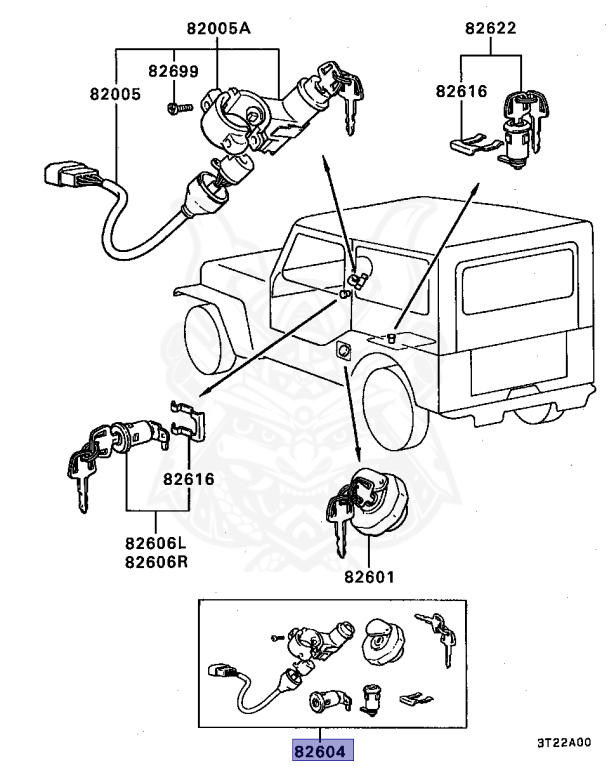 82005A

82622

82699

82005

82616

82616

82606L
82606R

82601

82604

3T22A00