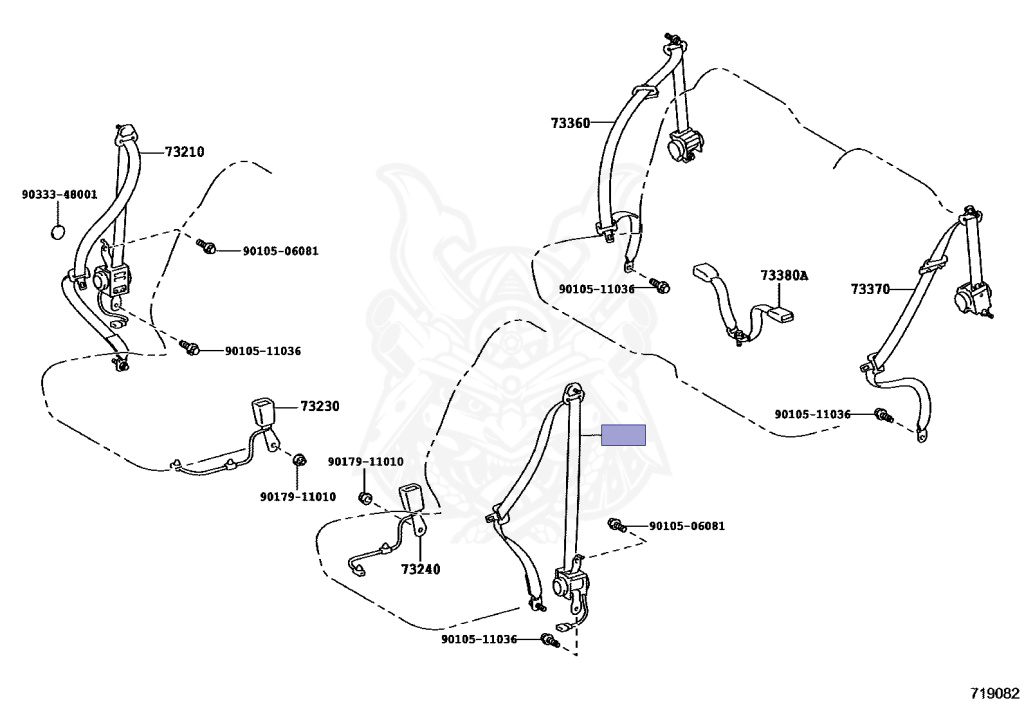 73210
90333-48001
90105-06081
90105-11036
73230
90179-11010
73360
90105-11036
73380A
73370
90105-11036
90179-11010
73240
90105-06081
90105-11036
719082