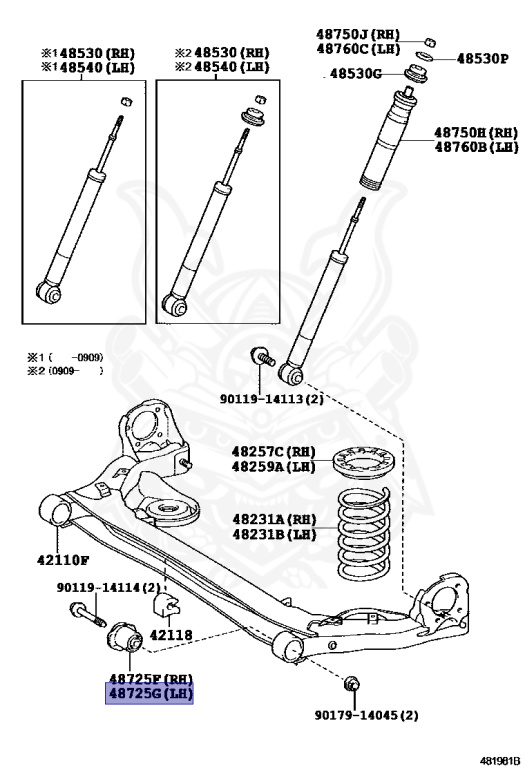 ※1 48530 (RH)
※1 48540 (LH)

※2 48530 (RH)
※2 48540 (LH)

48750J (RH)
48760C (LH)
48530P
48530G

48750H (RH)
48760B (LH)

※1 (　　-0909)
※2 (0909-　　)

90119-14113 (2)

48257C (RH)
48259A (LH)

48231A (RH)
48231B (LH)

42110F

90119-14114 (2)

42118

48725F (RH)
48725G (LH)

90179-14045 (2)

481981B