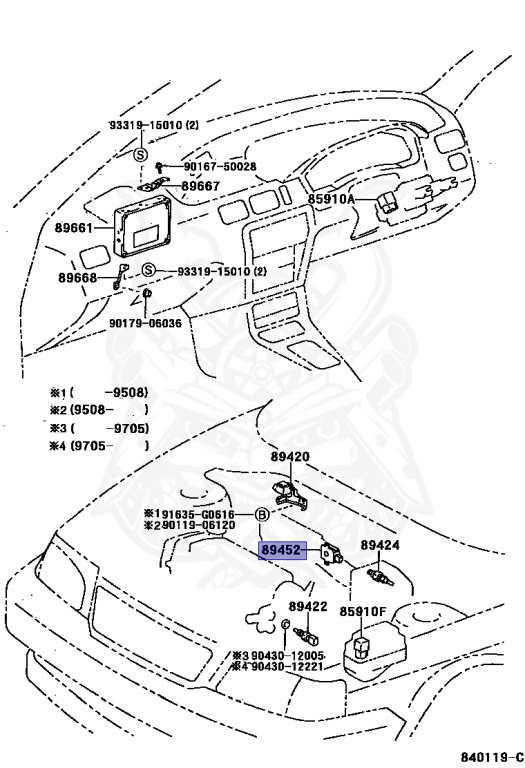 93319-15010 (2)

S

90167-50028

89667

85910A

89661

89668

S

93319-15010 (2)

90179-06036

※1 (      -9508)
※2 (9508-      )
※3 (      -9705)
※4 (9705-      )

89420

※1 91635-G0616
※2 90119-06120

B

89452

89424

89422

85910F

※3 90430-12005
※4 90430-12221

840119-C