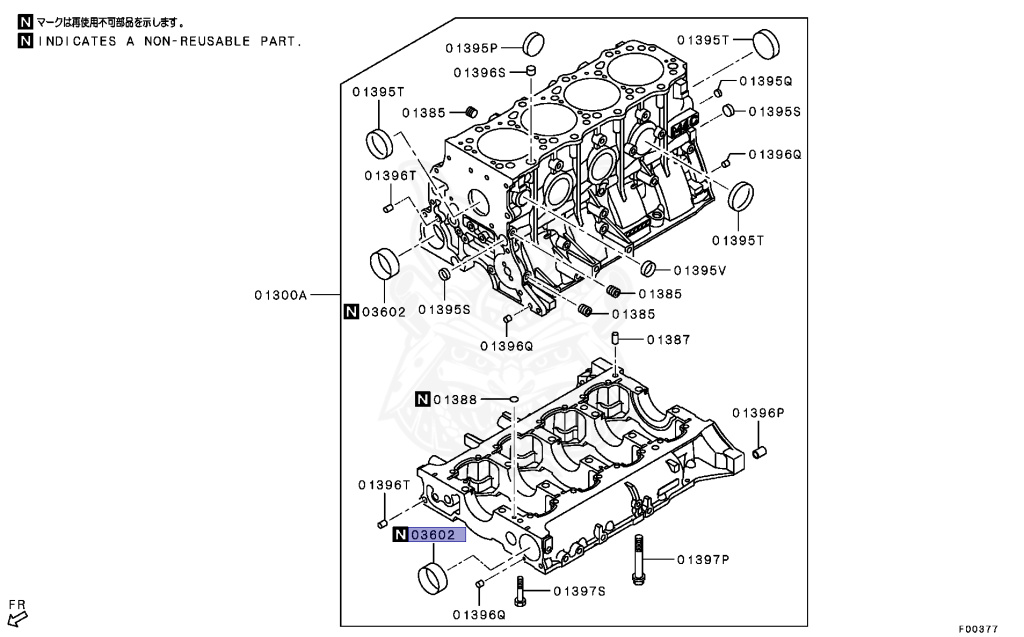 N マークは再使用不可部品を示します。
N INDICATES A NON-REUSABLE PART.

01395P
01395T
01396S
01395Q
01395T
01385
01395S
01396Q
01396T
01395T
01395V
01300A
N 03602
01395S
01385
01385
01396Q
01387
N 01388
01396P
01396T
N 03602
01397P
01397S
01396Q
FR
F00377