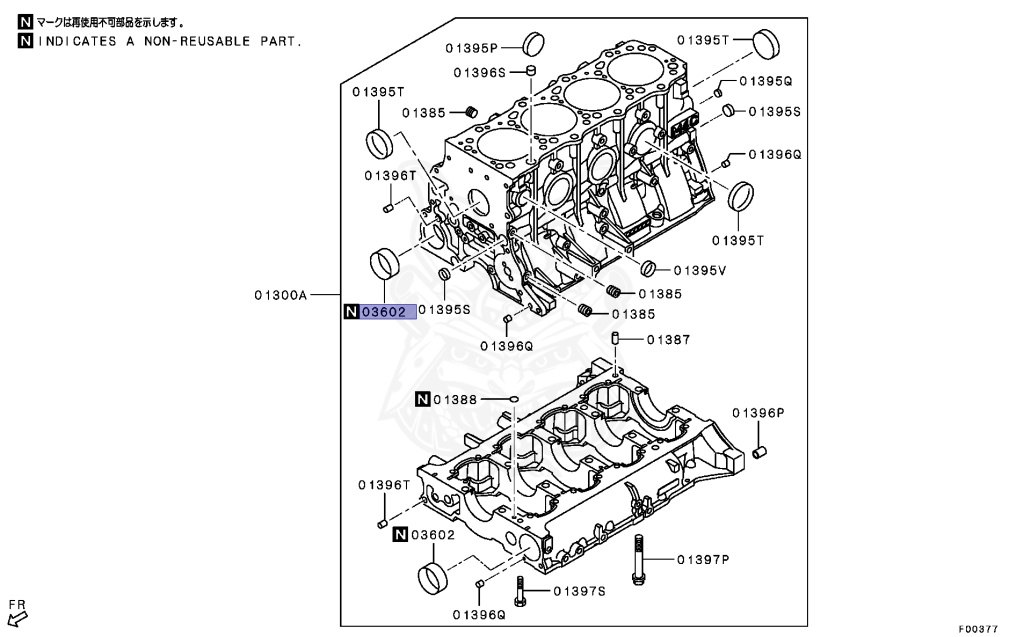 N マークは再使用不可部品を示します。
N INDICATES A NON-REUSABLE PART.

01395P
01395T
01396S
01395Q
01395T
01385
01395S
01396Q
01396T
01395T
01395V
01300A
N 03602
01395S
01385
01385
01396Q
01387
N 01388
01396P
01396T
N 03602
01397P
01397S
01396Q
FR
F00377