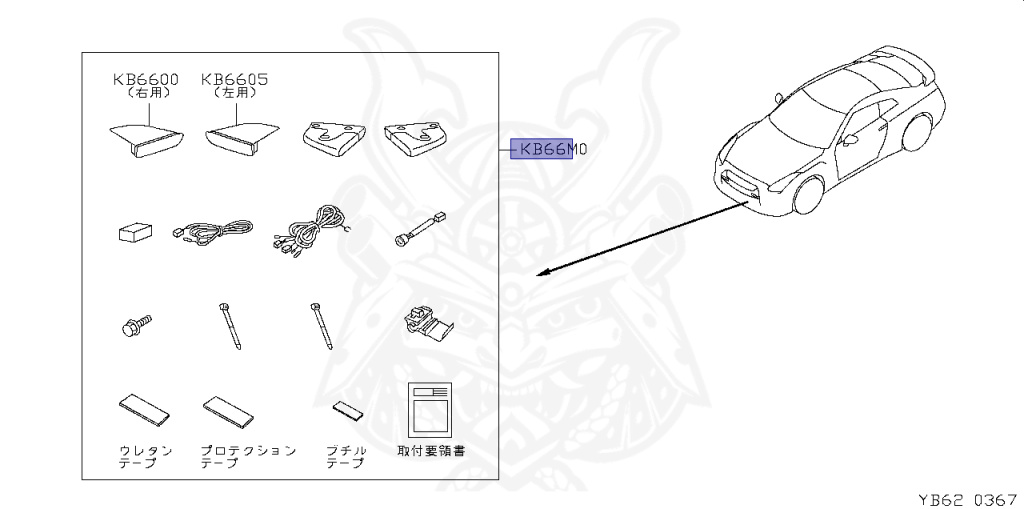 KB6600
（右用）

KB6605
（左用）

KB66M0

ウレタン
テープ

プロテクション
テープ

ブチル
テープ

取付要領書

YB62 0367