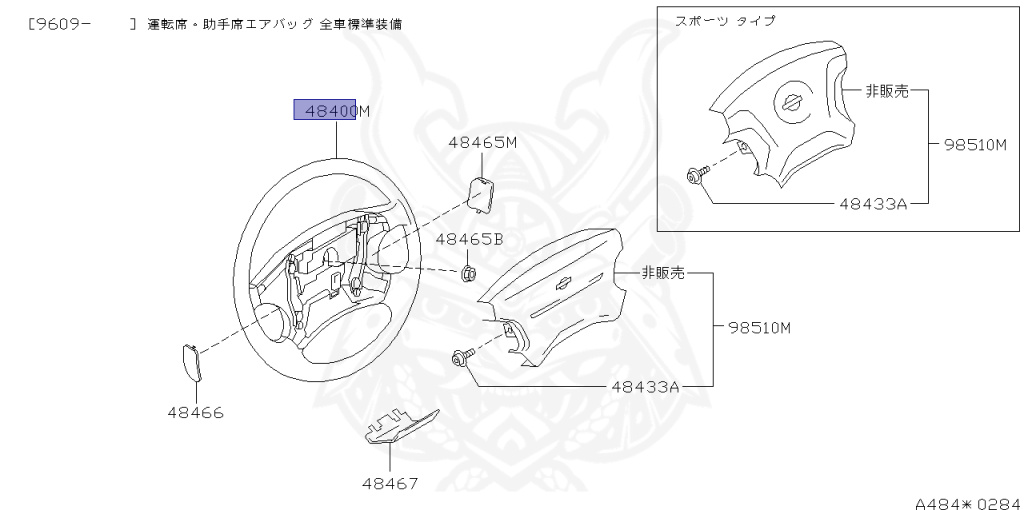 [9609-　　] 運転席・助手席エアバッグ 全車標準装備

スポーツ タイプ

非販売

98510M

48433A

48400M

48465M

48465B

非販売

98510M

48433A

48466

48467

A484*0284