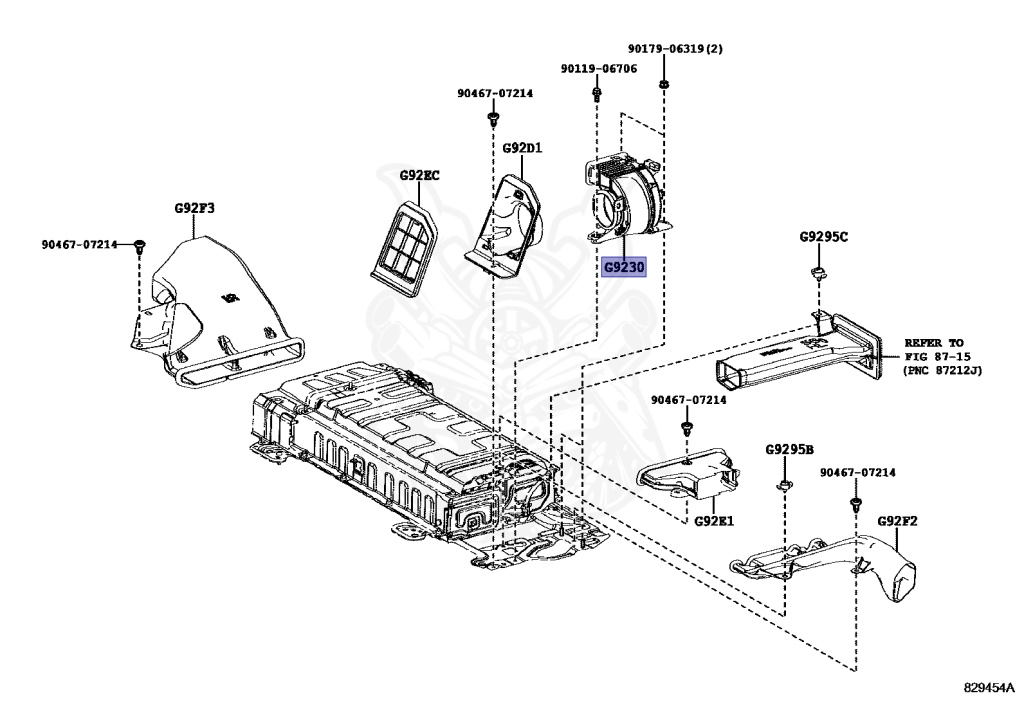 90179-06319(2)
90119-06706
90467-07214
G92D1
G92EC
G92F3
90467-07214
G9230
G9295C
REFER TO FIG 87-15 (PNC 87212J)
90467-07214
G9295B
90467-07214
G92E1
G92F2
829454A